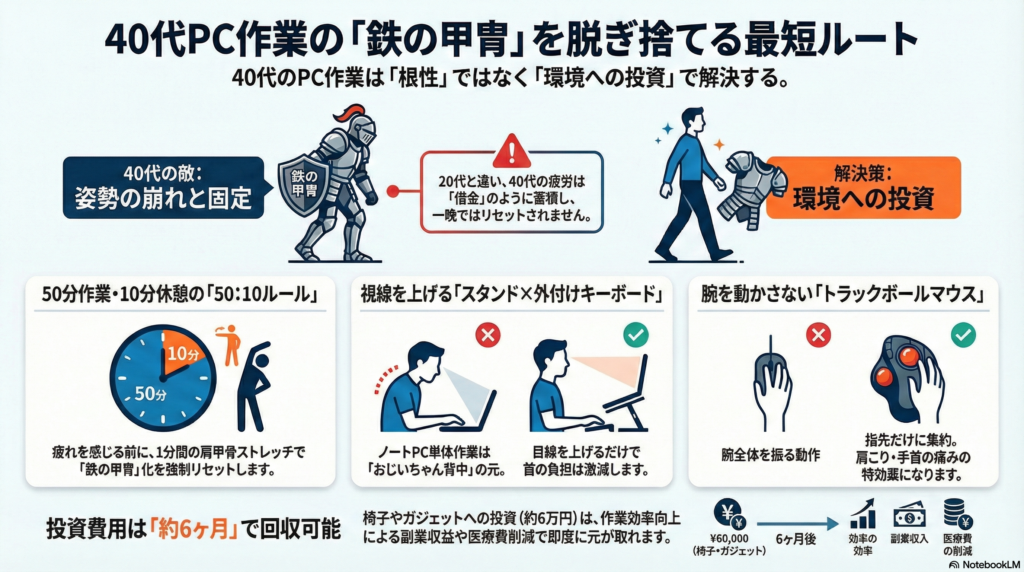 40代PC作業の「鉄の甲冑」を脱ぎ捨てる最短ルート

40代のPC作業は「根性」ではなく「環境への投資」で解決する。

40代の敵:
姿勢の崩れと固定

鉄の甲冑

20代と違い、40代の疲労は「借金」のように蓄積し、一晩ではリセットされません。

解決策:
環境への投資

50分作業・10分休憩の「50:10ルール」

10分

50分

疲れを感じる前に、1分間の肩甲骨ストレッチで「鉄の甲冑」化を強制リセットします。

視線を上げる「スタンド×外付けキーボード」

ノートPC単体作業は「おじいちゃん背中」の元。

目線を上げるだけで首の負担は激減します。

腕を動かさない「トラックボールマウス」

腕全体を振る動作

指先だけに集約。肩こり・手首の痛みの特効薬になります。

投資費用は「約6ヶ月」で回収可能

椅子やガジェットへの投資(約6万円)は、作業効率向上による副業収益や医療費削減で即座に元が取れます。

¥60,000 (椅子・ガジェット)

6ヶ月後

効率の効率

副業収入

医療費の削減

NotebookLM